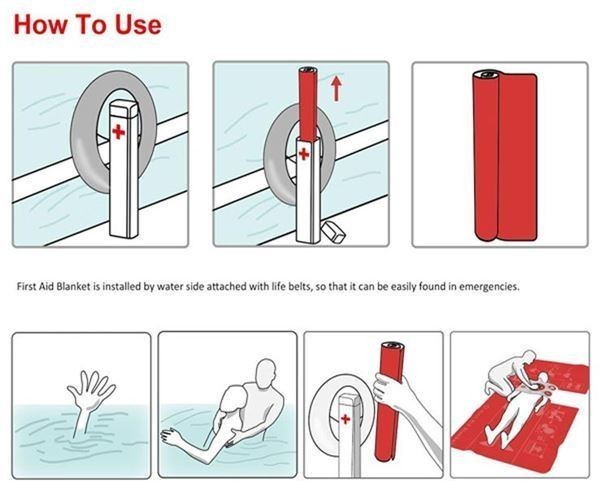 How To Use

First Aid Blanket is installed by water side attached with life belts, so that it can be easily found in emergencies.